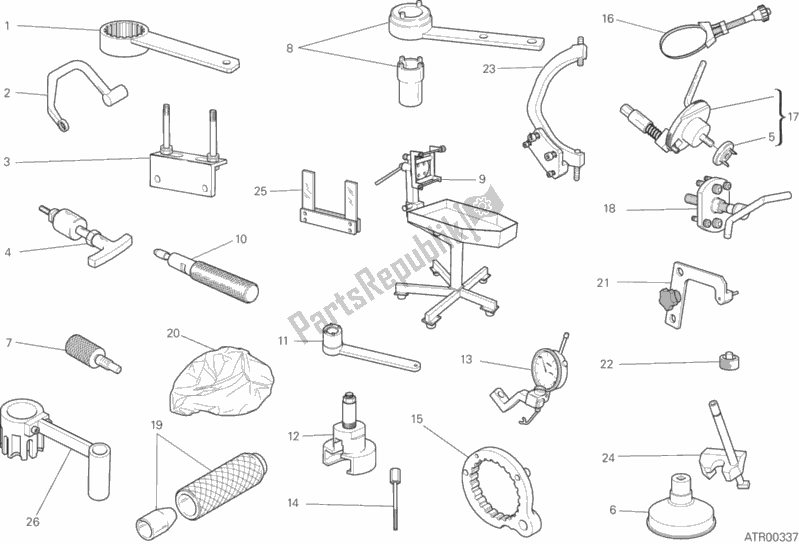 1
2
3
4
7
26
8
25
10
20
19
11
12
14
23
9
13
15
16
17
5
18
21
22
24
6
PartsRepublik
ATR00337